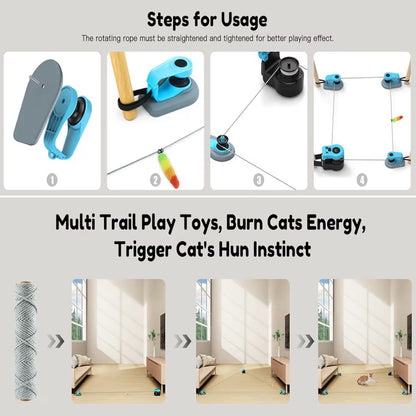 Steps for Usage

The rotating rope must be straightened and tightened for better playing effect.

1

2

3

4

Multi Trail Play Toys, Burn Cats Energy, Trigger Cat's Hun Instinct